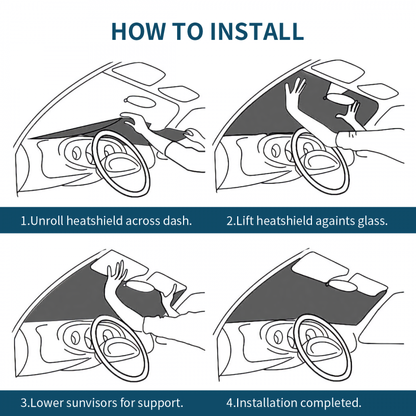 HOW TO INSTALL

1.Unroll heatshield across dash.

2.Lift heatshield againts glass.

3.Lower sunvisors for support.

4.Installation completed.