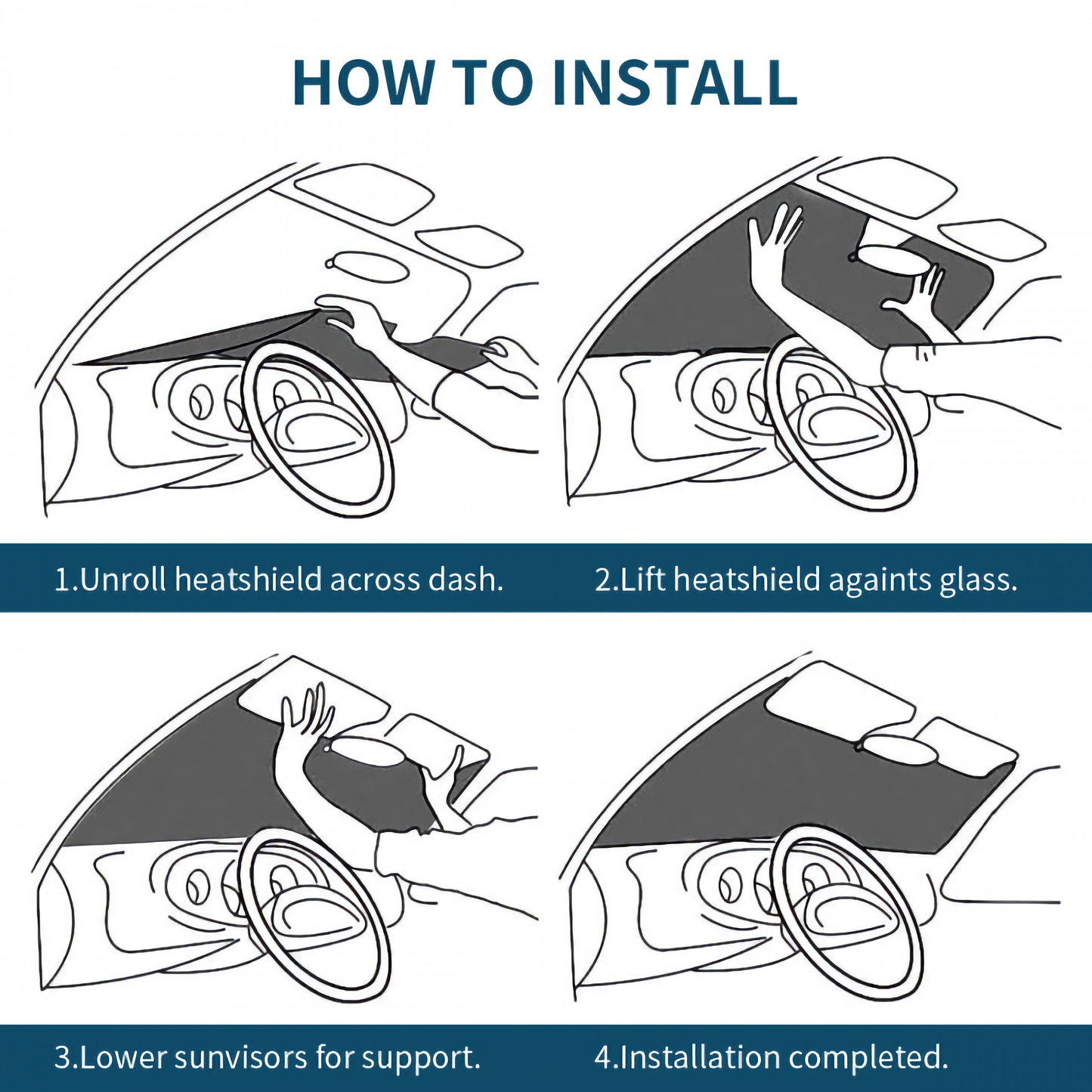 HOW TO INSTALL

1.Unroll heatshield across dash.

2.Lift heatshield againts glass.

3.Lower sunvisors for support.

4.Installation completed.